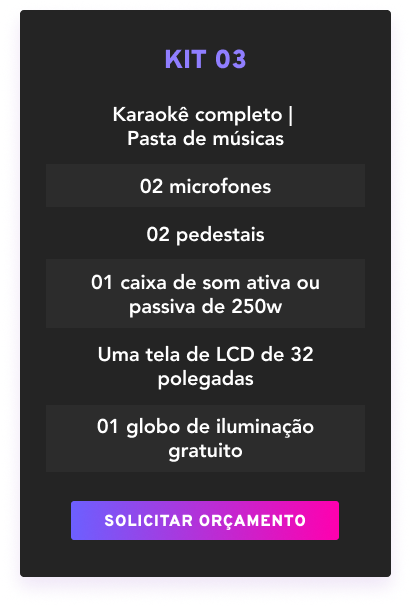 KIT 03

Karaokê completo | Pasta de músicas

02 microfones

02 pedestais

01 caixa de som ativa ou passiva de 250w

Uma tela de LCD de 32 polegadas

01 globo de iluminação gratuito

SOLICITAR ORÇAMENTO